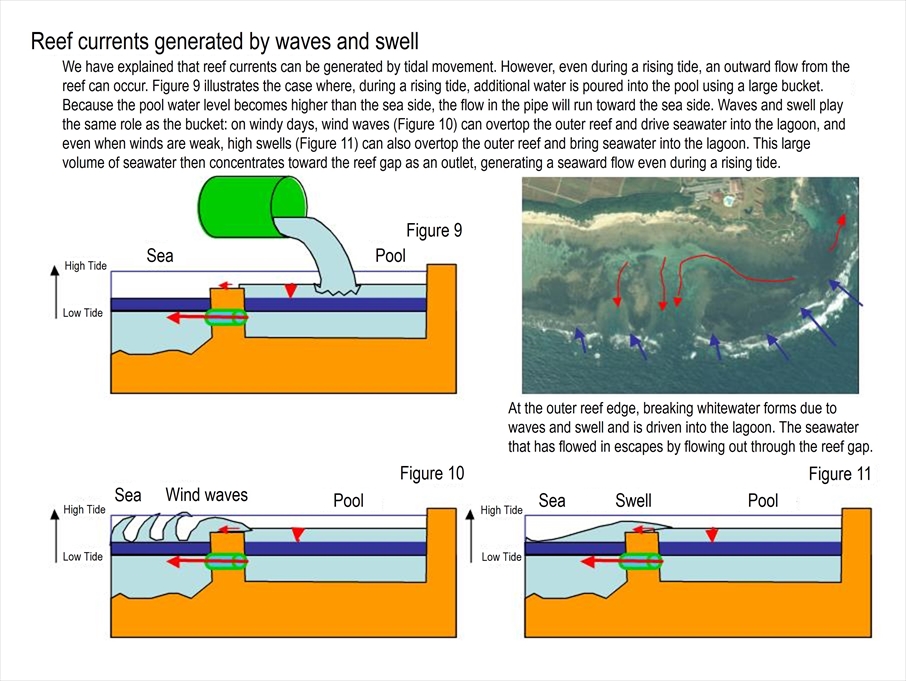 Reef currents generated by waves and swell

We have explained that reef currents can be generated by tidal movement. However, even during a rising tide, an outward flow from the reef can occur. Figure 9 illustrates the case where, during a rising tide, additional water is poured into the pool using a large bucket. Because the pool water level becomes higher than the sea side, the flow in the pipe will run toward the sea side. Waves and swell play the same role as the bucket: on windy days, wind waves (Figure 10) can overtop the outer reef and drive seawater into the lagoon, and even when winds are weak, high swells (Figure 11) can also overtop the outer reef and bring seawater into the lagoon. This large volume of seawater then concentrates toward the reef gap as an outlet, generating a seaward flow even during a rising tide.

Figure 9

High Tide

Low Tide

Sea

Pool

At the outer reef edge, breaking whitewater forms due to waves and swell and is driven into the lagoon. The seawater that has flowed in escapes by flowing out through the reef gap.

Figure 10

High Tide

Low Tide

Sea

Wind waves

Pool

Figure 11

High Tide

Low Tide

Sea

Swell

Pool