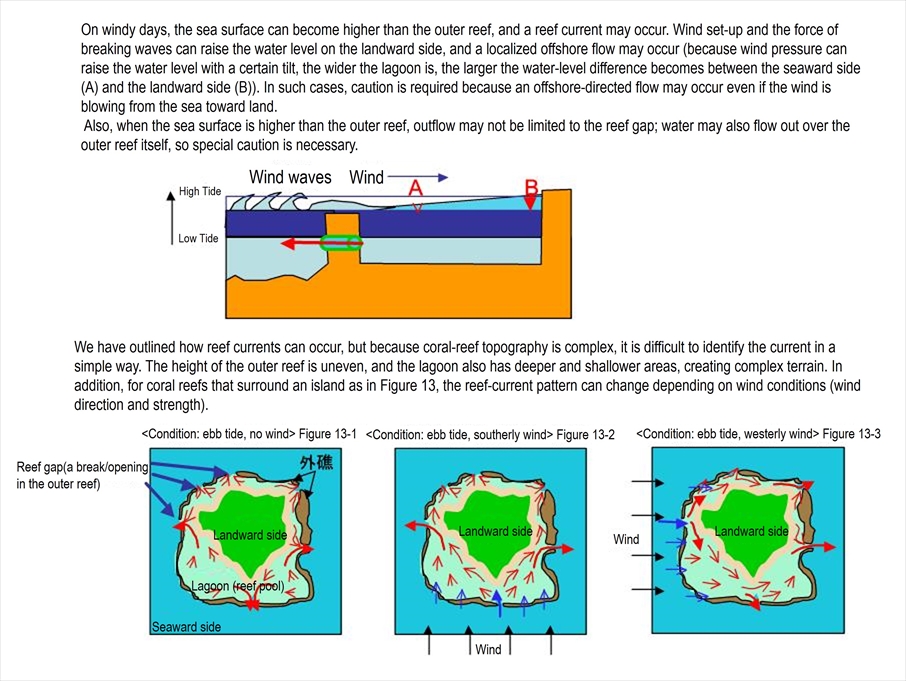 On windy days, the sea surface can become higher than the outer reef, and a reef current may occur. Wind set-up and the force of breaking waves can raise the water level on the landward side, and a localized offshore flow may occur (because wind pressure can raise the water level with a certain tilt, the wider the lagoon is, the larger the water-level difference becomes between the seaward side (A) and the landward side (B)). In such cases, caution is required because an offshore-directed flow may occur even if the wind is blowing from the sea toward land.
Also, when the sea surface is higher than the outer reef, outflow may not be limited to the reef gap; water may also flow out over the outer reef itself, so special caution is necessary.

Wind waves Wind A B
High Tide
Low Tide

We have outlined how reef currents can occur, but because coral-reef topography is complex, it is difficult to identify the current in a simple way. The height of the outer reef is uneven, and the lagoon also has deeper and shallower areas, creating complex terrain. In addition, for coral reefs that surround an island as in Figure 13, the reef-current pattern can change depending on wind conditions (wind direction and strength).

<Condition: ebb tide, no wind> Figure 13-1
Reef gap(a break/opening in the outer reef)
外礁
Landward side
Lagoon (reef pool)
Seaward side

<Condition: ebb tide, southerly wind> Figure 13-2
Landward side
Wind

<Condition: ebb tide, westerly wind> Figure 13-3
Wind
Landward side